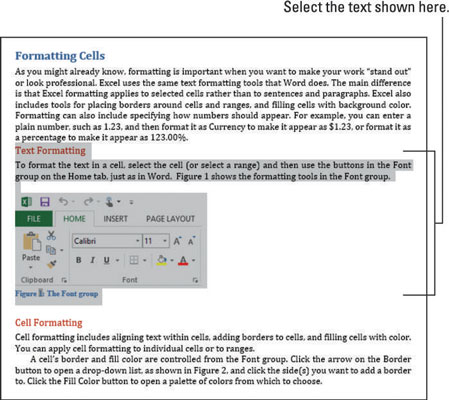 Select the text shown here.

Formatting Cells

As you might already know, formatting is important when you want to make your work "stand out" or look professional. Excel uses the same text formatting tools that Word does. The main difference is that Excel formatting applies to selected cells rather than to sentences and paragraphs. Excel also includes tools for placing borders around cells and ranges, and filling cells with background color. Formatting can also include specifying how numbers should appear. For example, you can enter a plain number, such as 1.23, and then format it as Currency to make it appear as $1.23, or format it as a percentage to make it appear as 123.00%.

Text Formatting

To format the text in a cell, select the cell (or select a range) and then use the buttons in the Font group on the Home tab, just as in Word. Figure 1 shows the formatting tools in the Font group.

FILE HOME INSERT PAGE LAYOUT

Paste

Calibri 11 A A

B I U

Clipboard Font

Figure 1: The Font group

Cell Formatting

Cell formatting includes aligning text within cells, adding borders to cells, and filling cells with color. You can apply cell formatting to individual cells or to ranges.

A cell's border and fill color are controlled from the Font group. Click the arrow on the Border button to open a drop-down list, as shown in Figure 2, and click the side(s) you want to add a border to. Click the Fill Color button to open a palette of colors from which to choose.