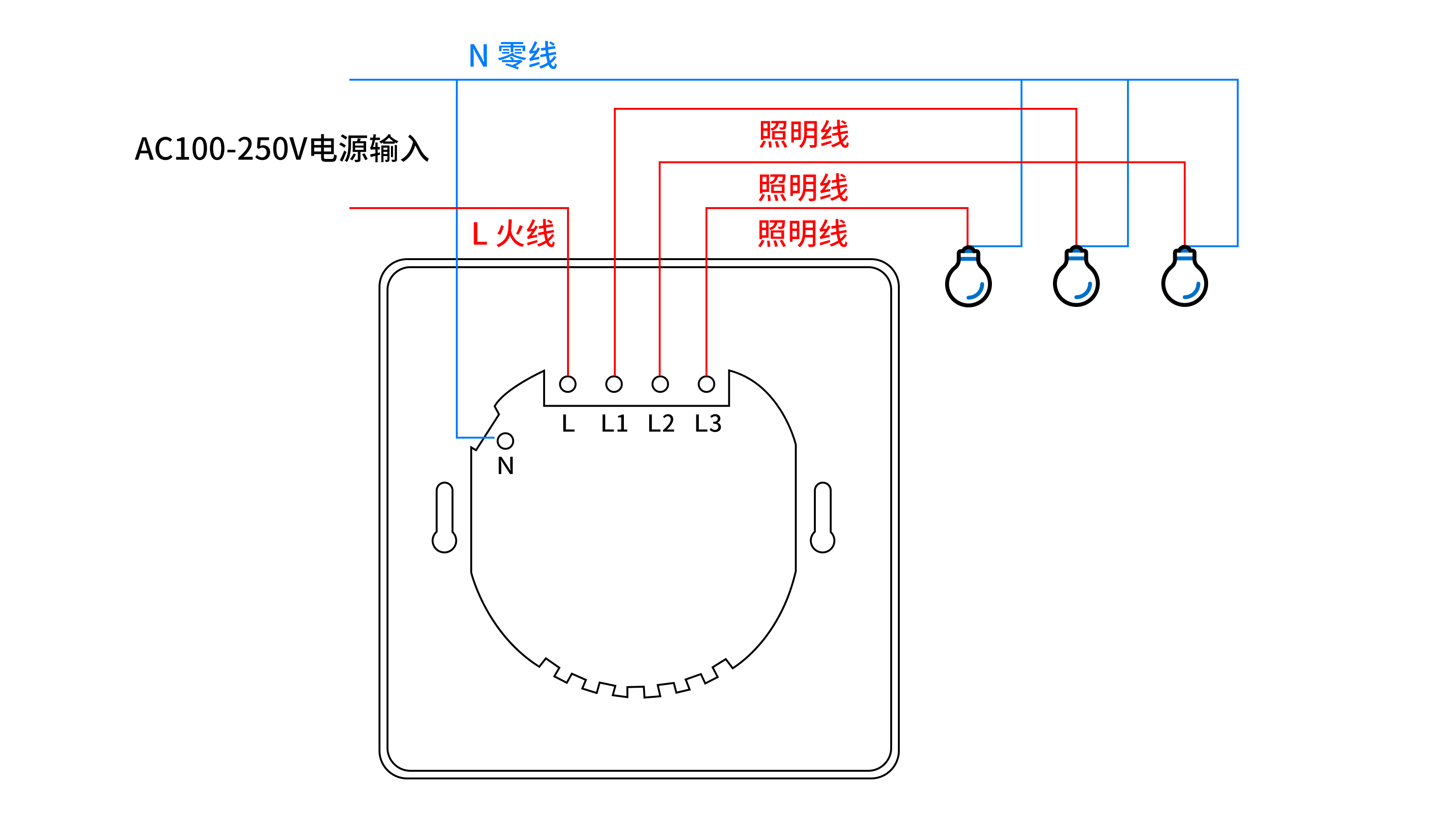 N 零线

AC100-250V电源输入

照明线

照明线

L 火线

照明线

L L1 L2 L3

N